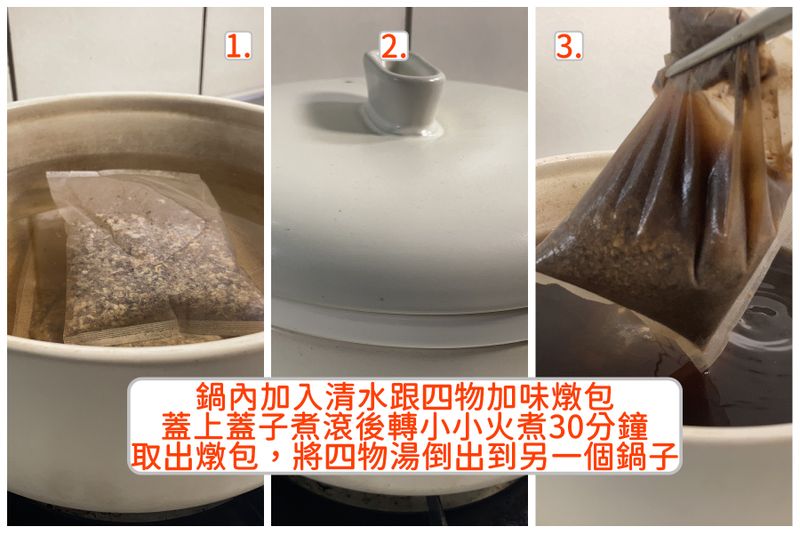 1.

2.

3.

鍋內加入清水跟四物加味燉包
蓋上蓋子煮滾後轉小小火煮30分鐘
取出燉包，將四物湯倒出到另一個鍋子