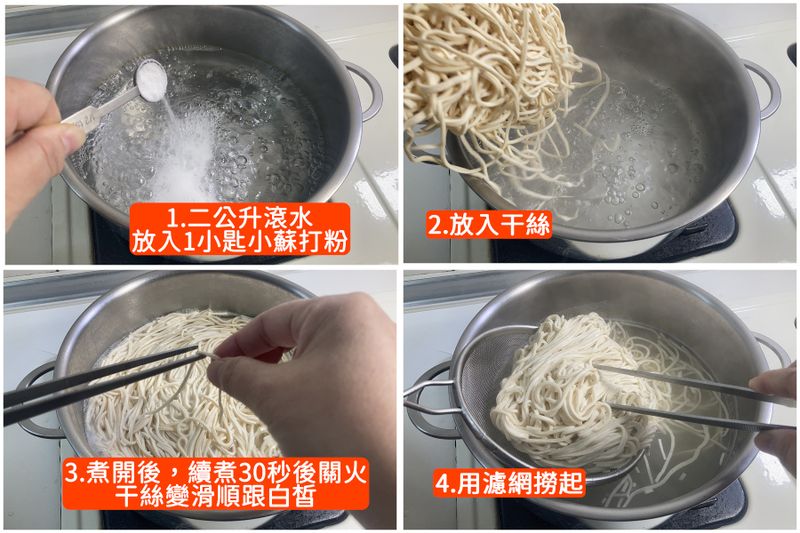 1.二公升滾水
放入1小匙小蘇打粉

2.放入干絲

3.煮開後，續煮30秒後關火
干絲變滑順跟白皙

4.用濾網撈起