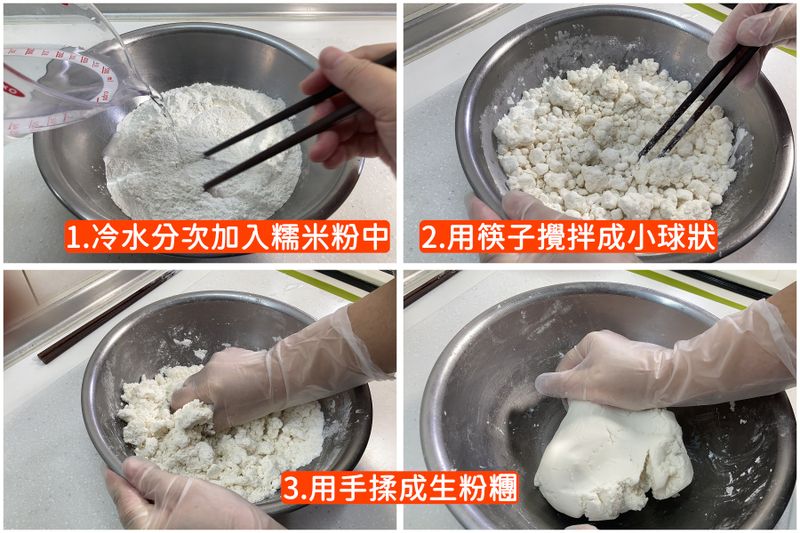 1.冷水分次加入糯米粉中

2.用筷子攪拌成小球狀

3.用手揉成生粉糰