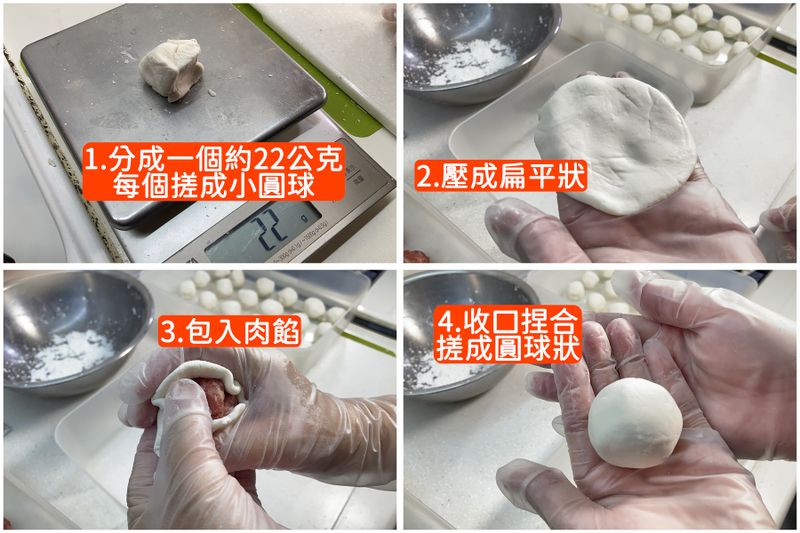 1.分成一個約22公克
每個搓成小圓球

22 g

2.壓成扁平狀

3.包入肉餡

4.收口捏合
搓成圓球狀