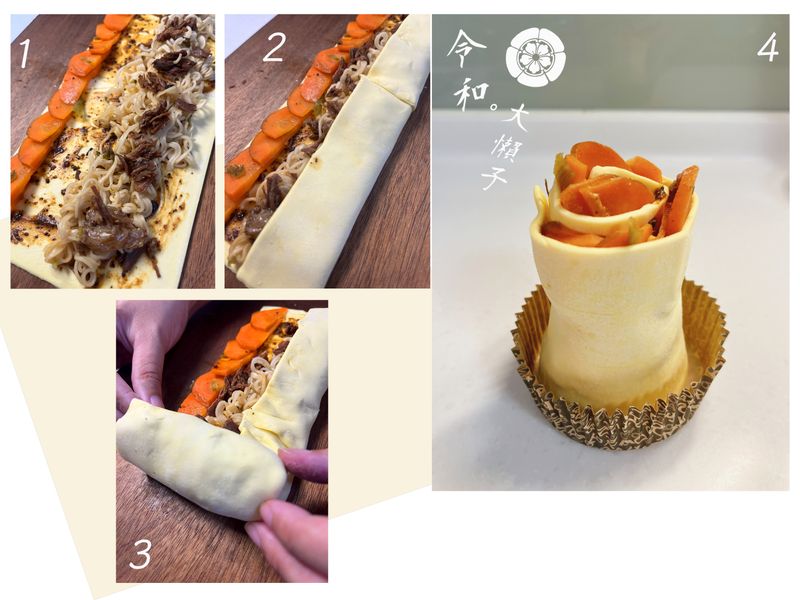 1

2

令和。大懶子

4

3