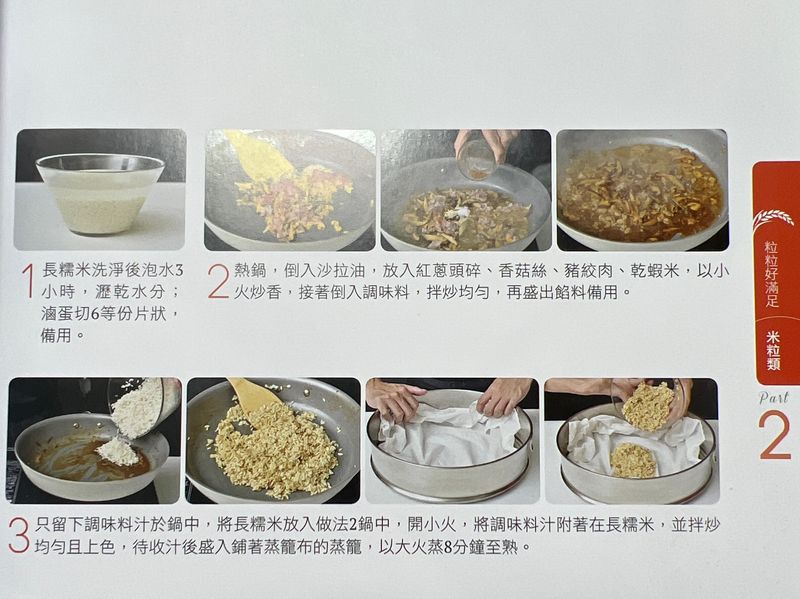 1 長糯米洗淨後泡水3小時，瀝乾水分；滷蛋切6等份片狀，備用。

2 熱鍋，倒入沙拉油，放入紅蔥頭碎、香菇絲、豬絞肉、乾蝦米，以小火炒香，接著倒入調味料，拌炒均勻，再盛出餡料備用。

3 只留下調味料汁於鍋中，將長糯米放入做法2鍋中，開小火，將調味料汁附著在長糯米，並拌炒均勻且上色，待收汁後盛入鋪著蒸籠布的蒸籠，以大火蒸8分鐘至熟。

粒粒好滿足

米粒類

Part 2