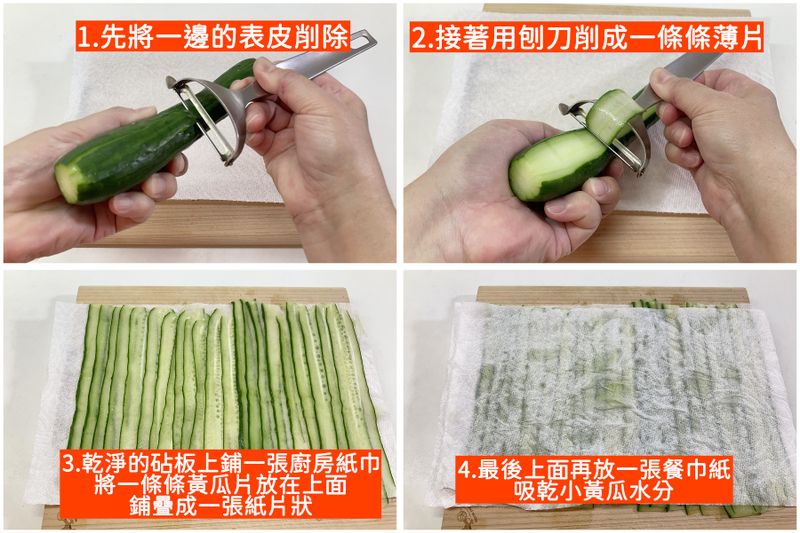 1.先將一邊的表皮削除

2.接著用刨刀削成一條條薄片

3.乾淨的砧板上鋪一張廚房紙巾
將一條條黃瓜片放在上面
鋪疊成一張紙片狀

4.最後上面再放一張餐巾紙
吸乾小黃瓜水分