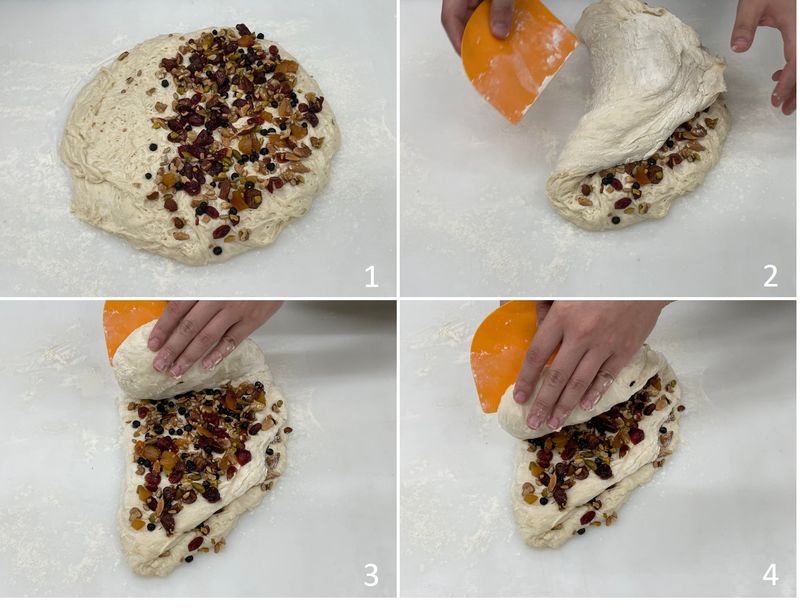 1

2

3

4