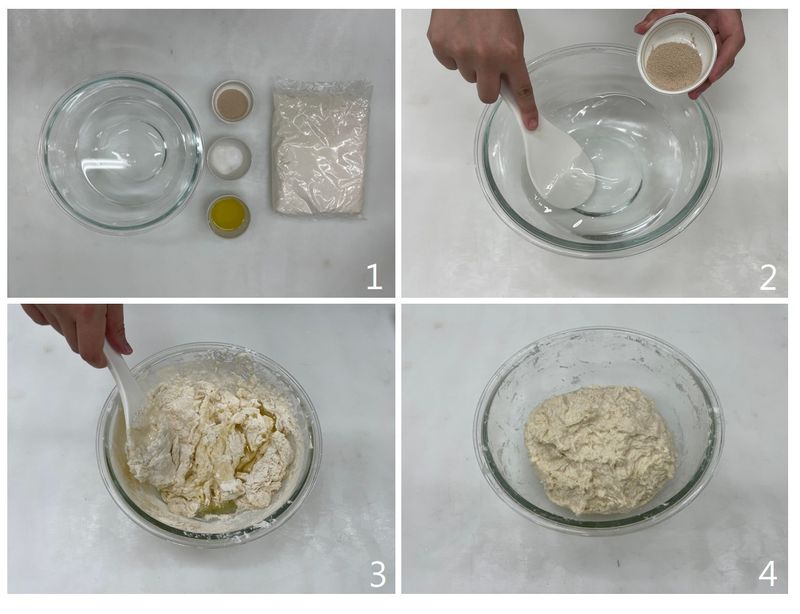 1

2

3

4