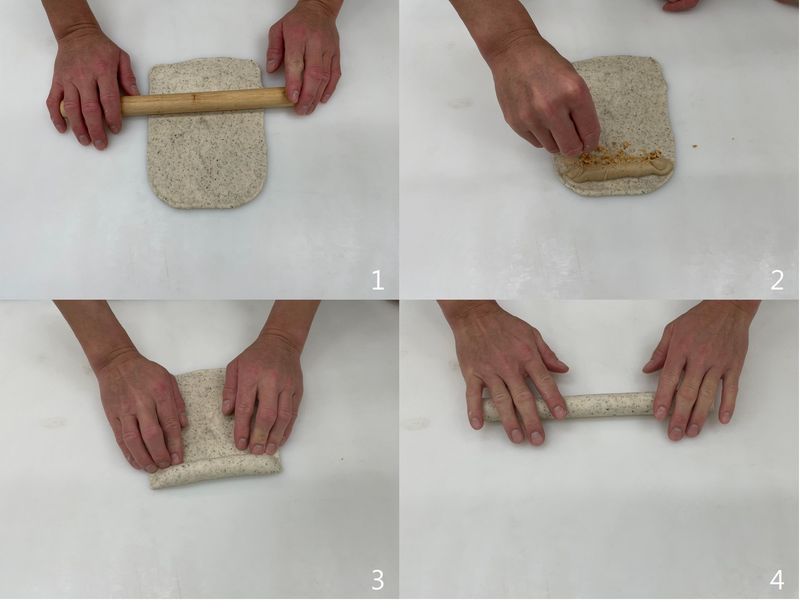 1
2
3
4