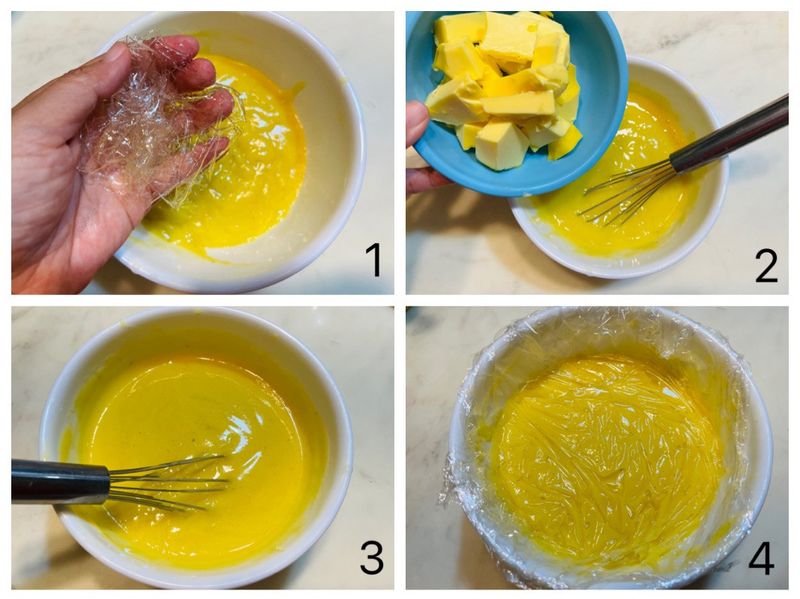 1

2

3

4