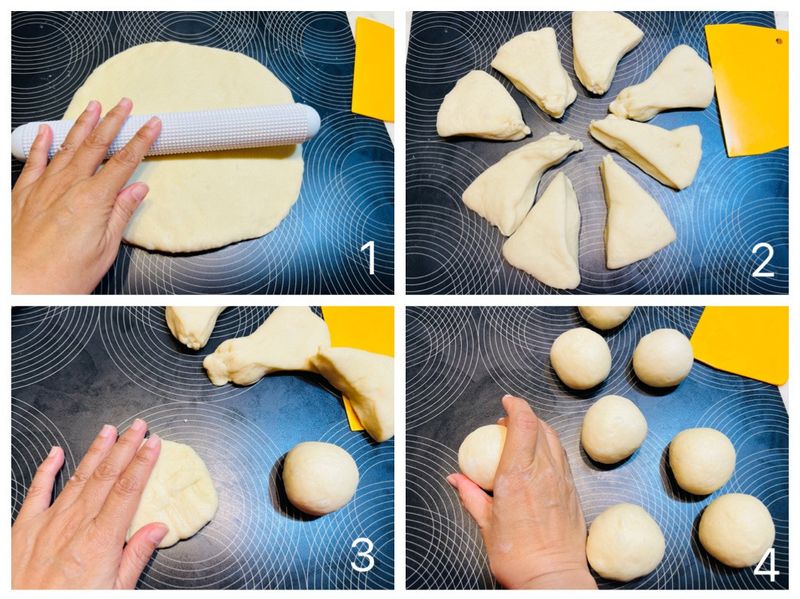 1

2

3

4