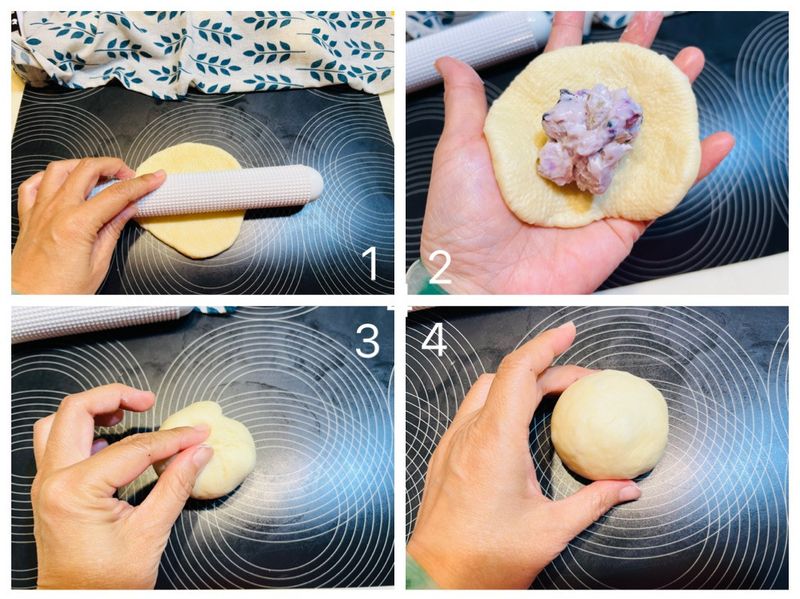 1
2
3
4