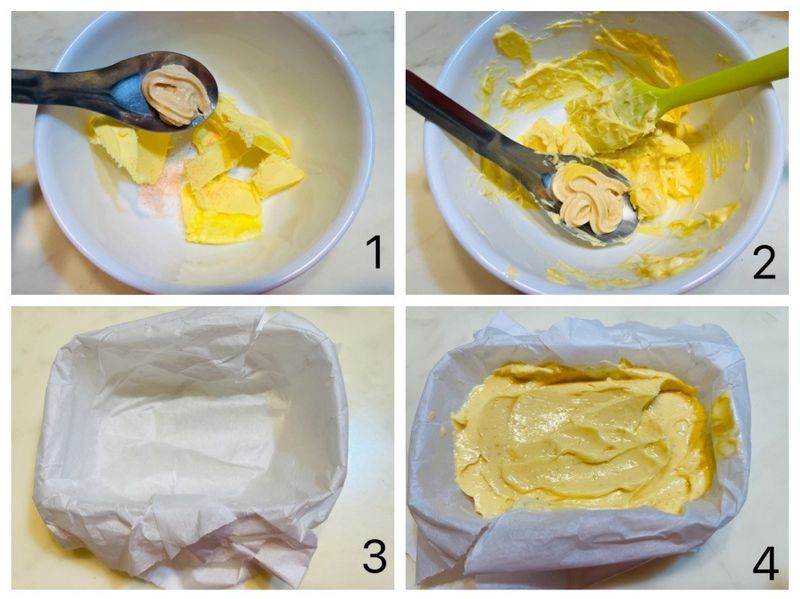 1

2

3

4