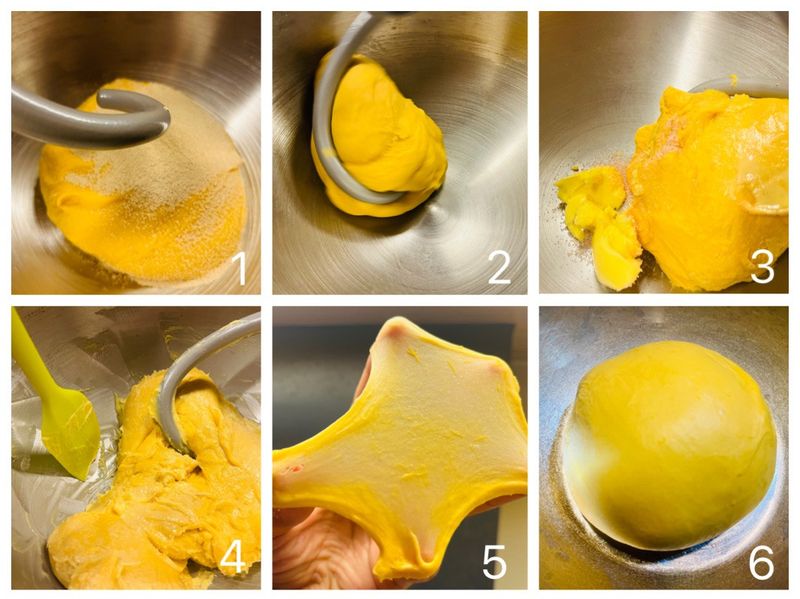 1
2
3
4
5
6