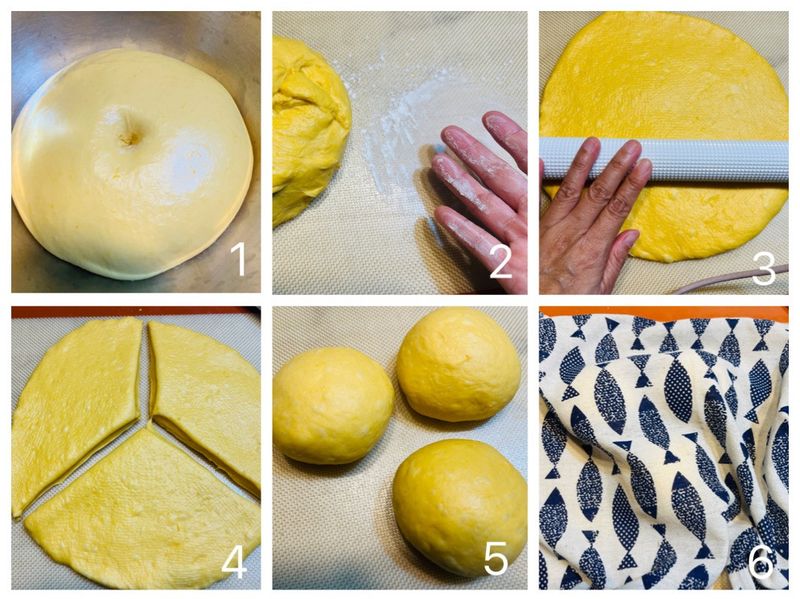 1
2
3
4
5
6