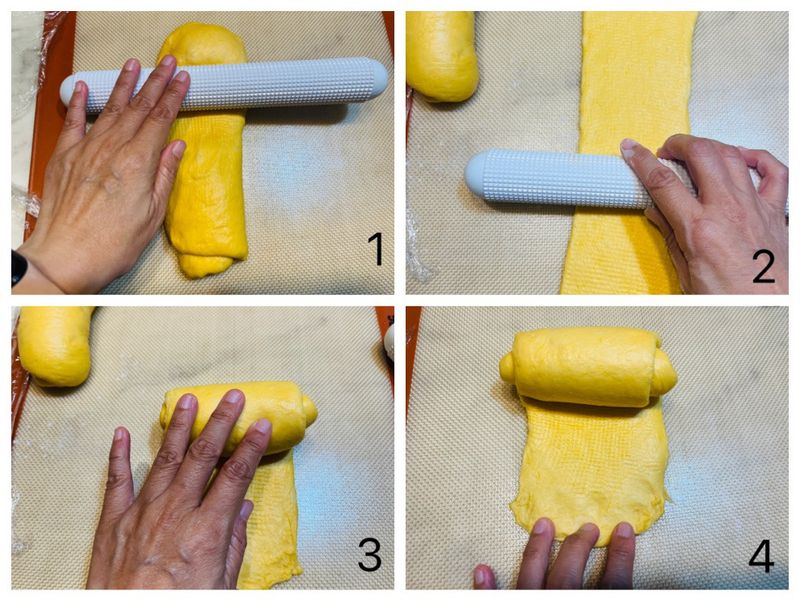 1

2

3

4