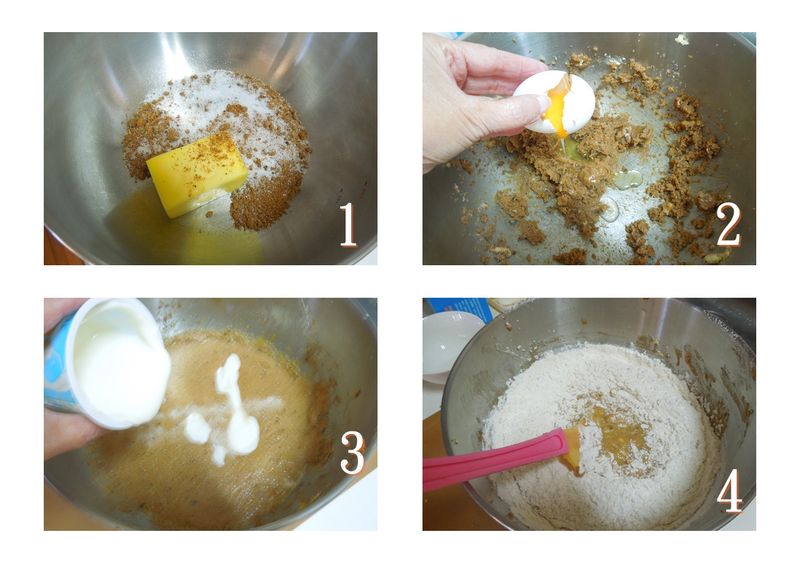 1

2

3

4