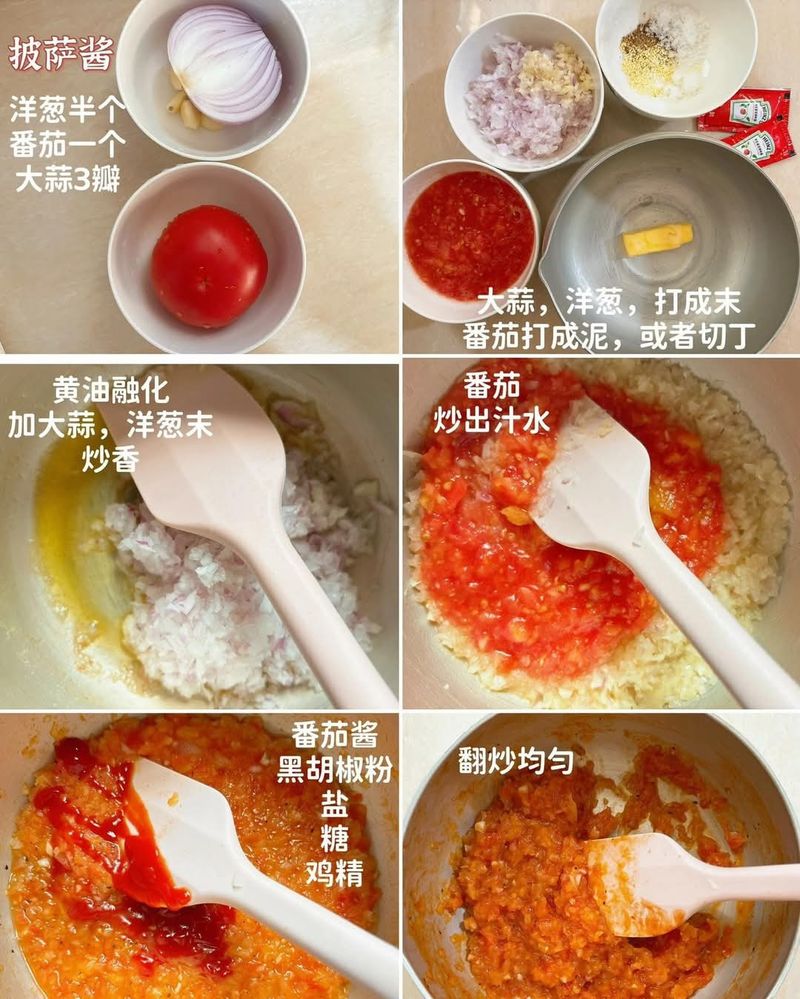 披萨酱

洋葱半个
番茄一个
大蒜3瓣

大蒜，洋葱，打成末
番茄打成泥，或者切丁

黄油融化
加大蒜，洋葱末
炒香

番茄
炒出汁水

番茄酱
黑胡椒粉
盐
糖
鸡精

翻炒均匀