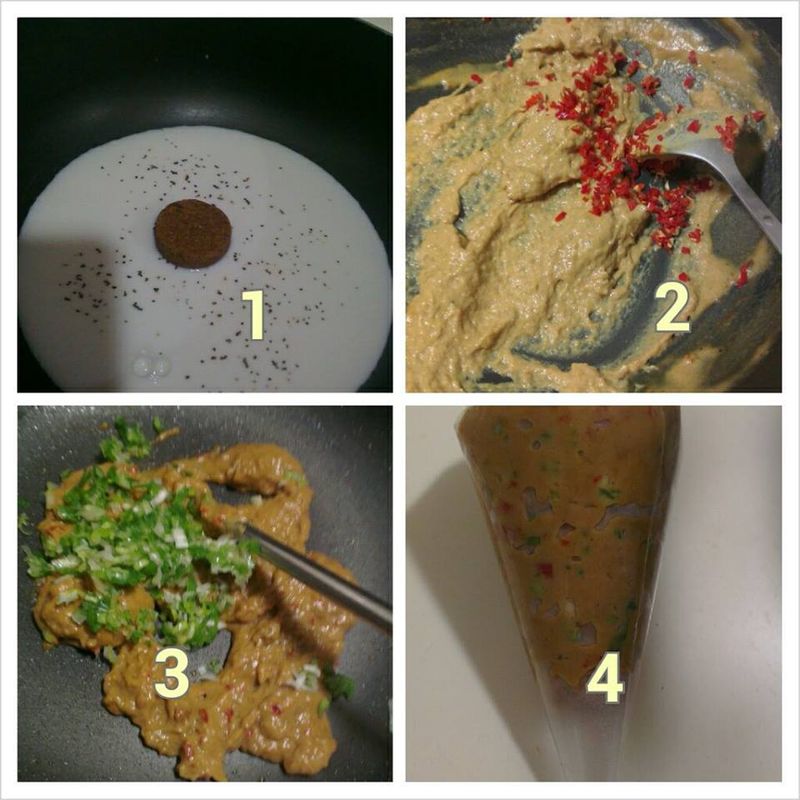 1

2

3

4