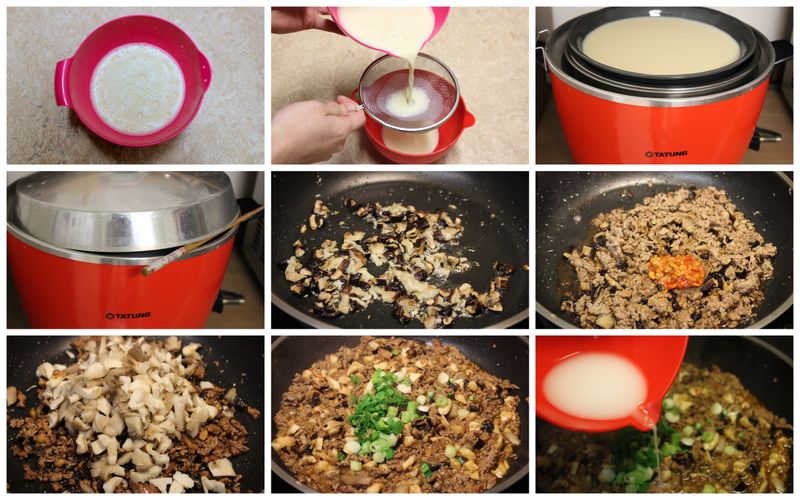 TATUNG

TATUNG