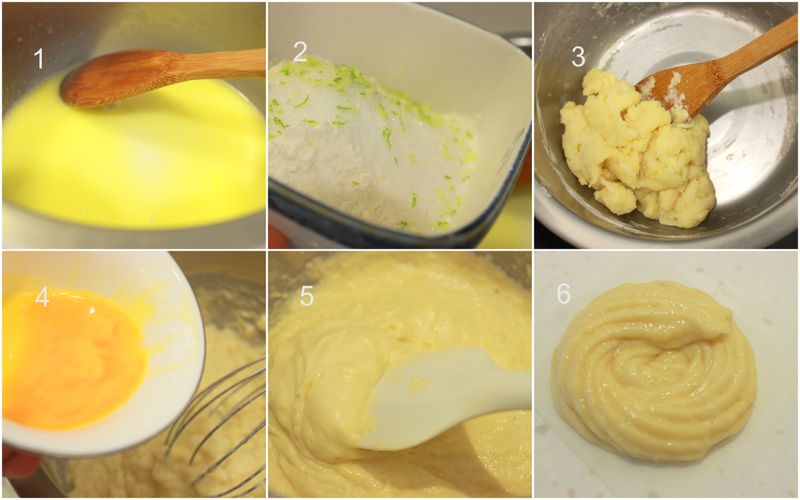 1
2
3
4
5
6