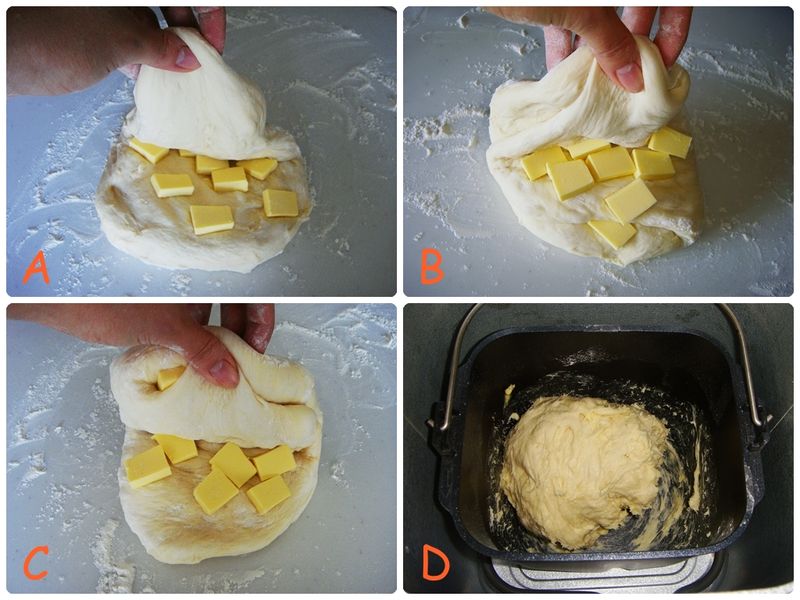 A

B

C

D