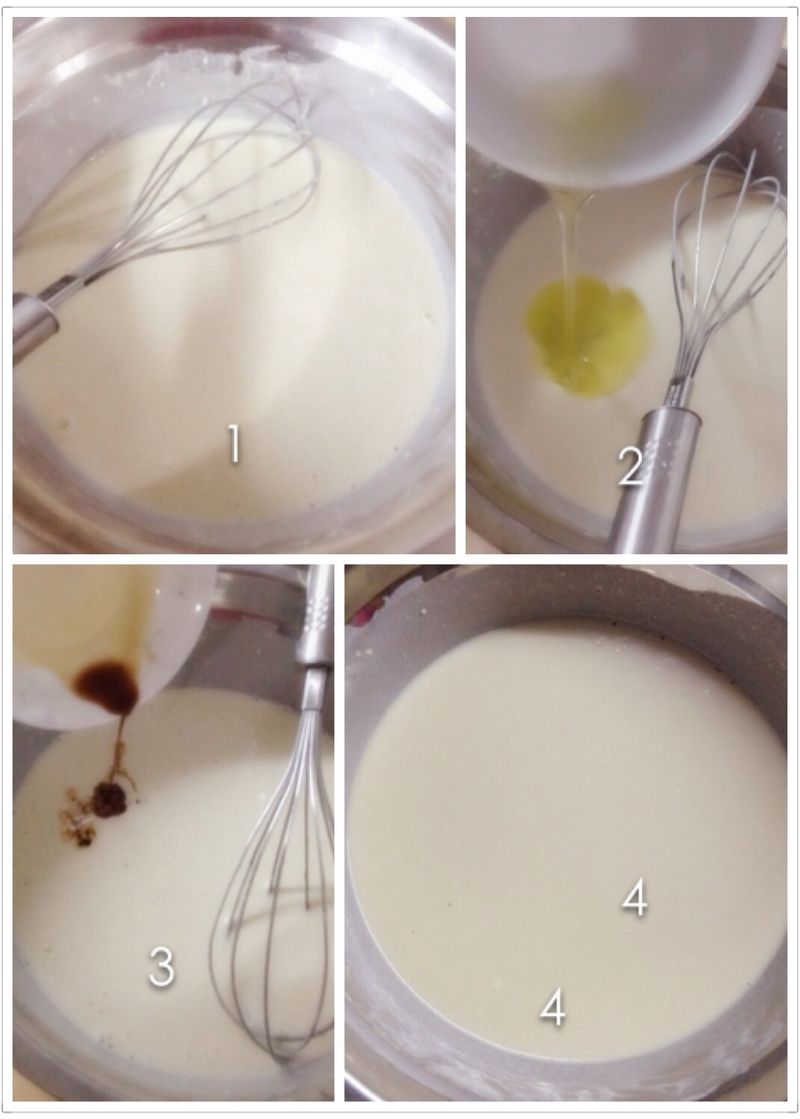 1

2

3

4

4