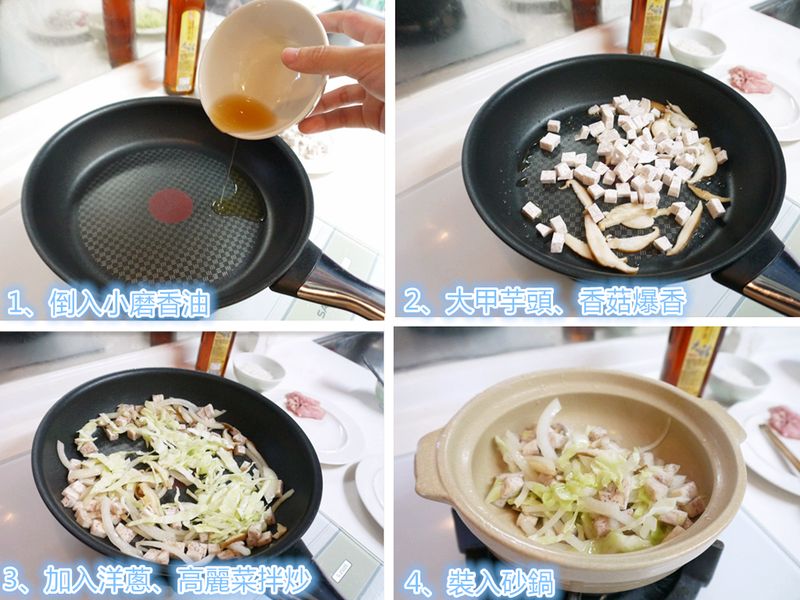 1、倒入小磨香油

2、大甲芋頭、香菇爆香

3、加入洋蔥、高麗菜拌炒

4、裝入砂鍋