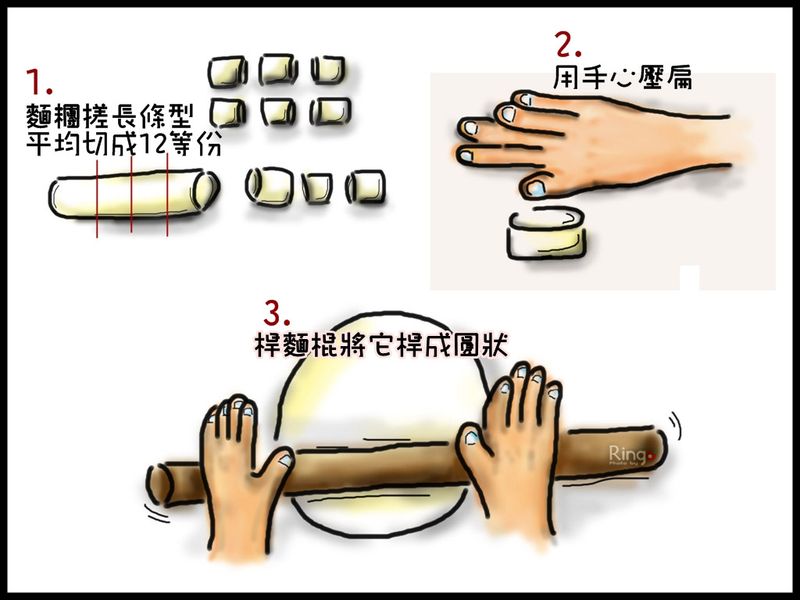 1.
麵糰搓長條型
平均切成12等份

2.
用手心壓扁

3.
桿麵棍將它桿成圓狀

Ringo