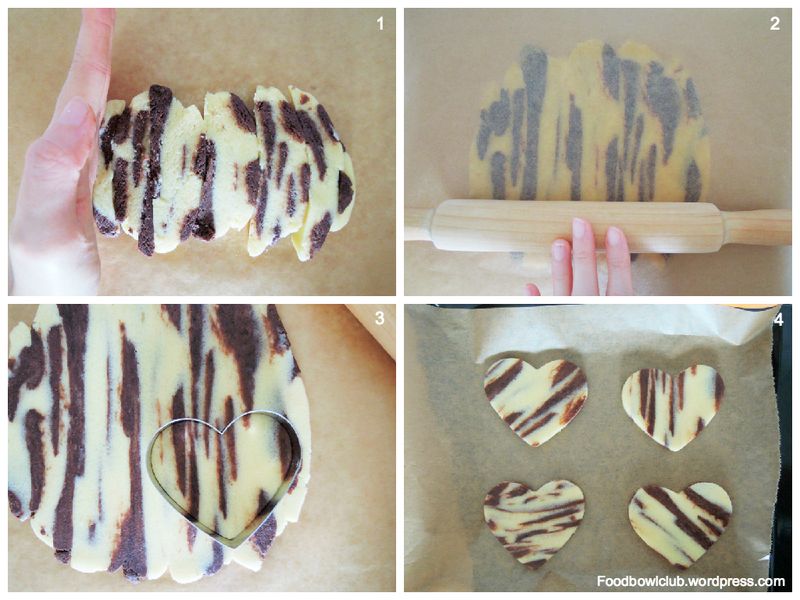 1

2

3

4

Foodbowlclub.wordpress.com