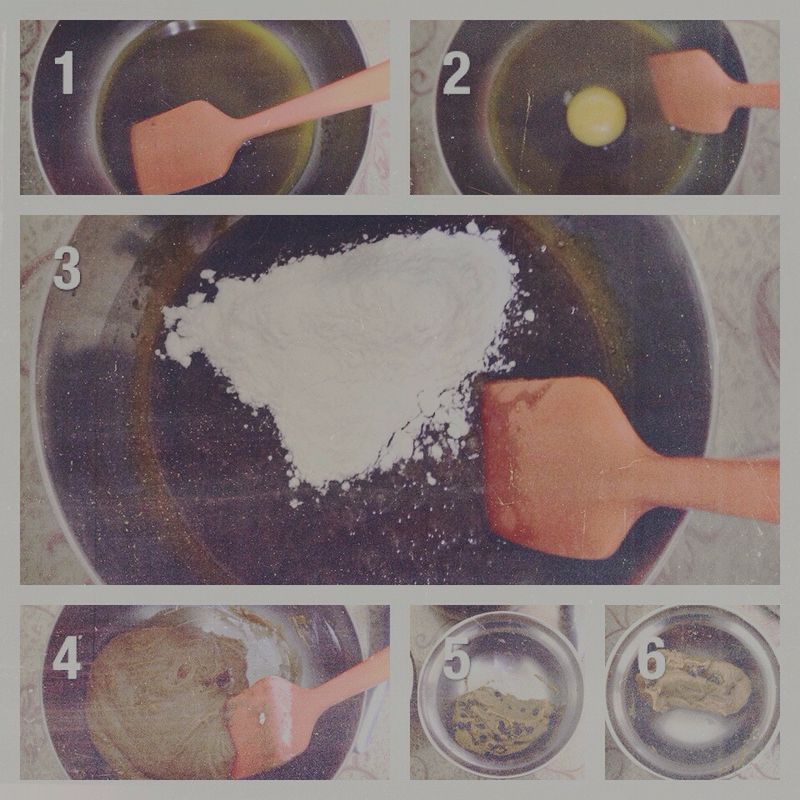 1
2
3
4
5
6