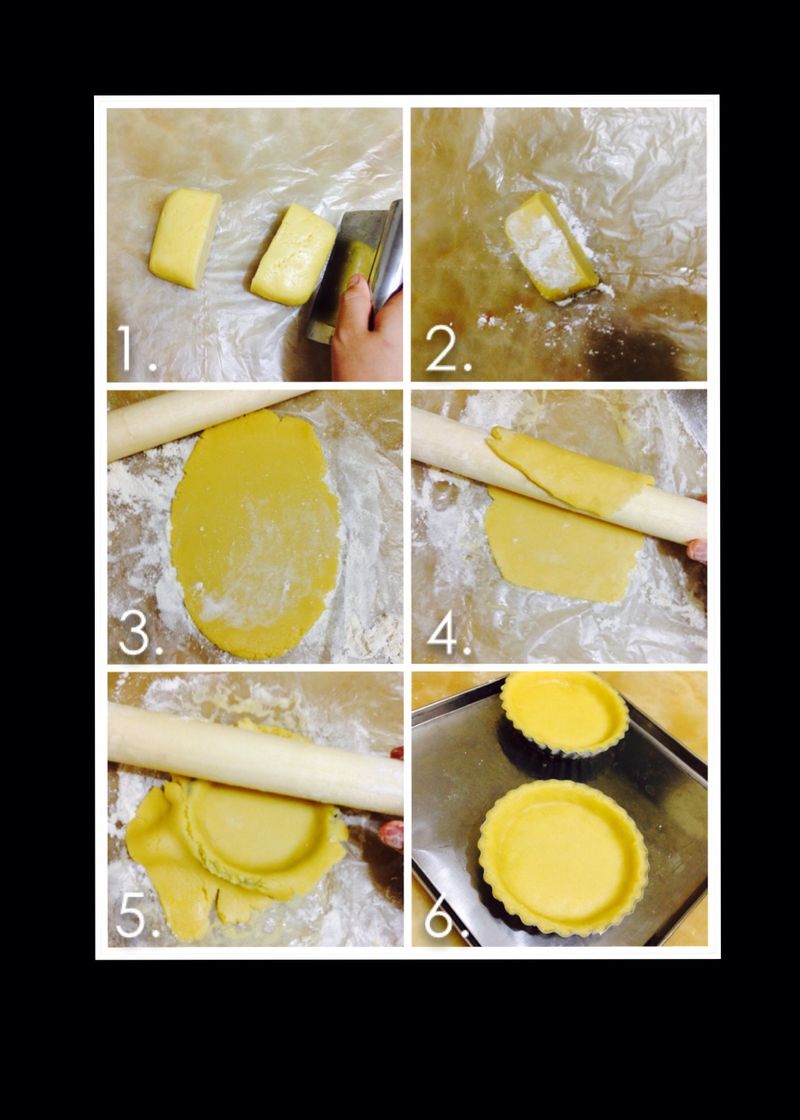 1.

2.

3.

4.

5.

6.