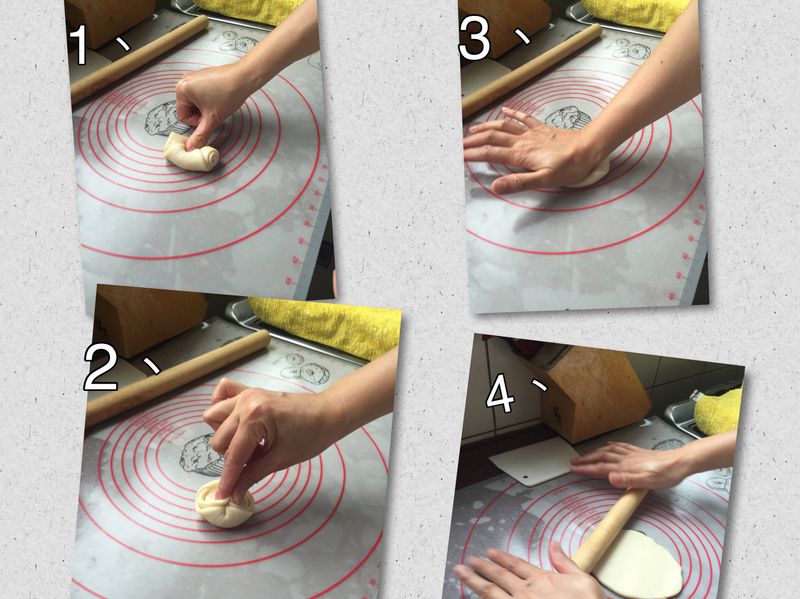 1、

3、

2、

4、