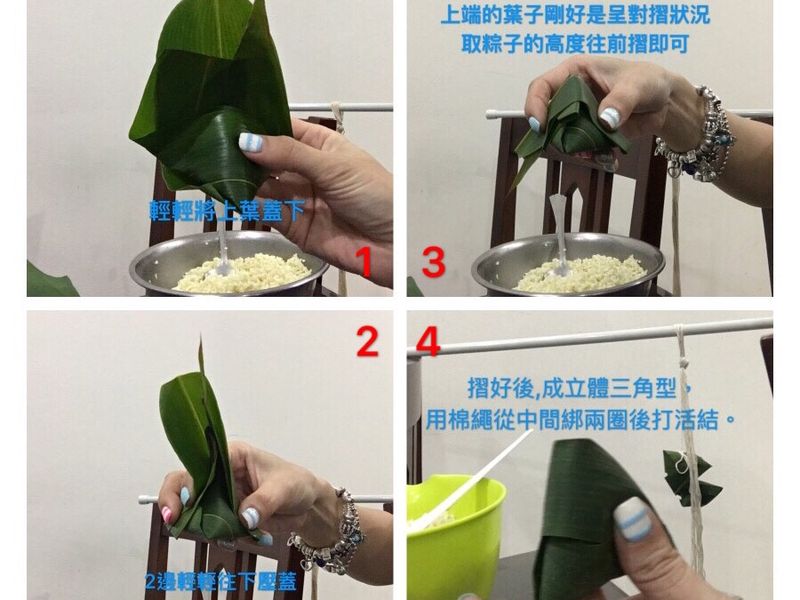 輕輕將上葉蓋下

1

上端的葉子剛好是呈對摺狀況
取粽子的高度往前摺即可

3

2

2邊輕輕往下壓蓋

4

摺好後,成立體三角型,
用棉繩從中間綁兩圈後打活結。