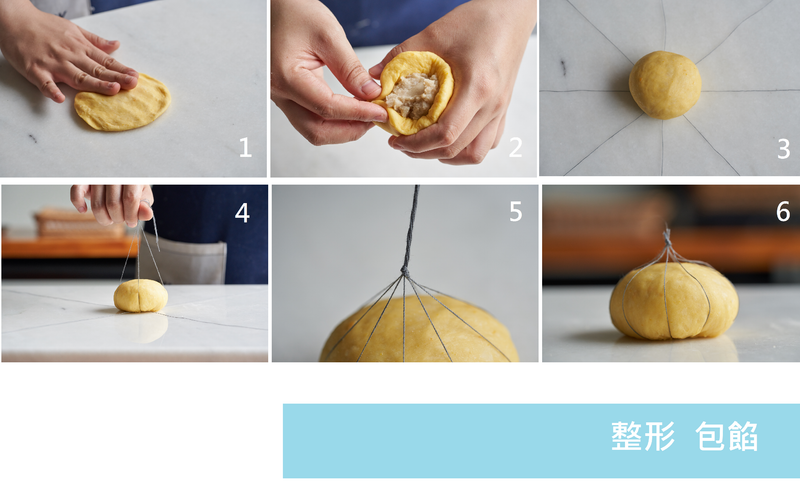 1
2
3
4
5
6

整形 包餡