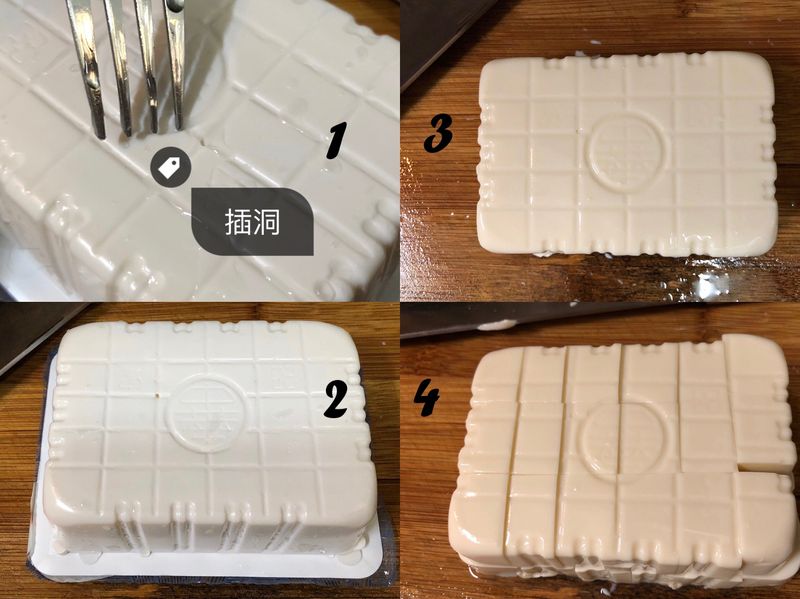 1
插洞
3
2
4