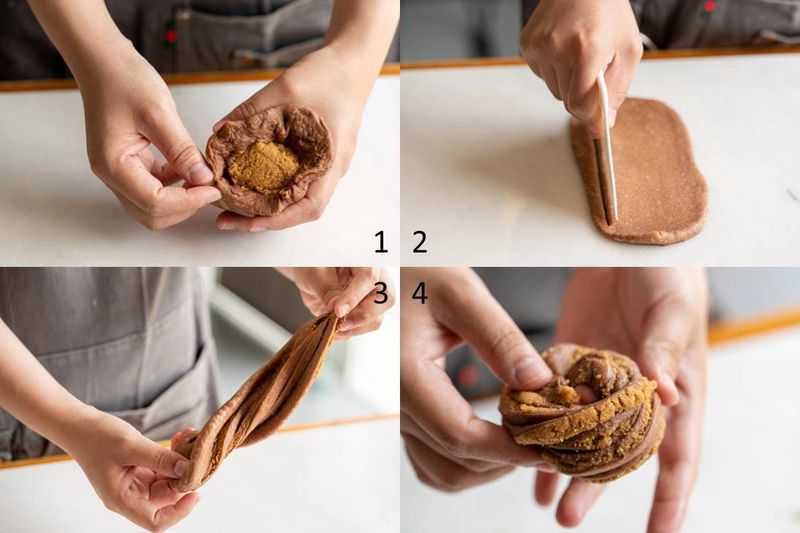 1 2
3 4