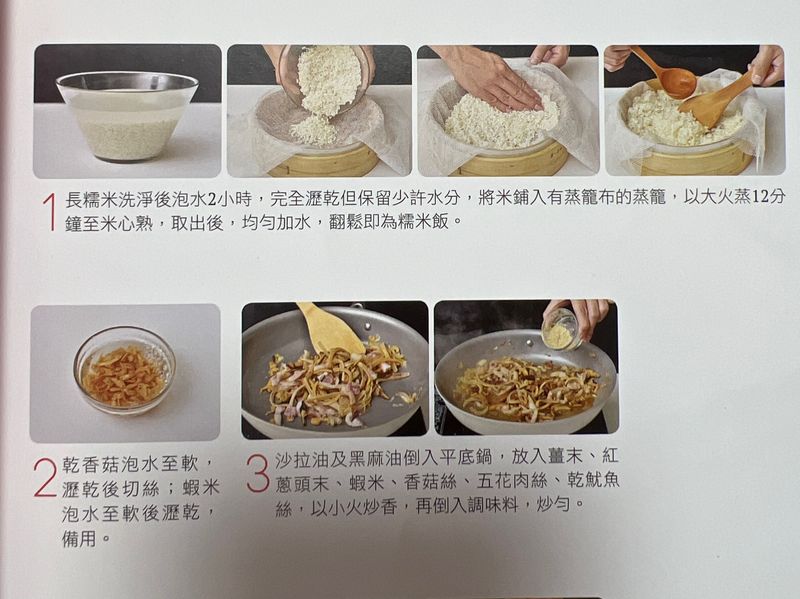 1 長糯米洗淨後泡水2小時，完全瀝乾但保留少許水分，將米鋪入有蒸籠布的蒸籠，以大火蒸12分鐘至米心熟，取出後，均勻加水，翻鬆即為糯米飯。

2 乾香菇泡水至軟，瀝乾後切絲；蝦米泡水至軟後瀝乾，備用。

3 沙拉油及黑麻油倒入平底鍋，放入薑末、紅蔥頭末、蝦米、香菇絲、五花肉絲、乾魷魚絲，以小火炒香，再倒入調味料，炒勻。