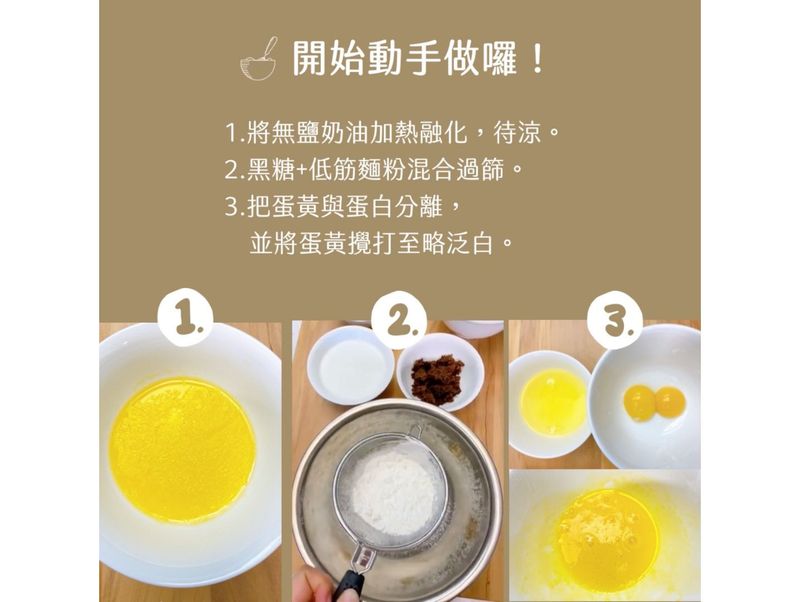 開始動手做囉！

1.將無鹽奶油加熱融化，待涼。
2.黑糖+低筋麵粉混合過篩。
3.把蛋黃與蛋白分離，
並將蛋黃攪打至略泛白。

1.

2.

3.