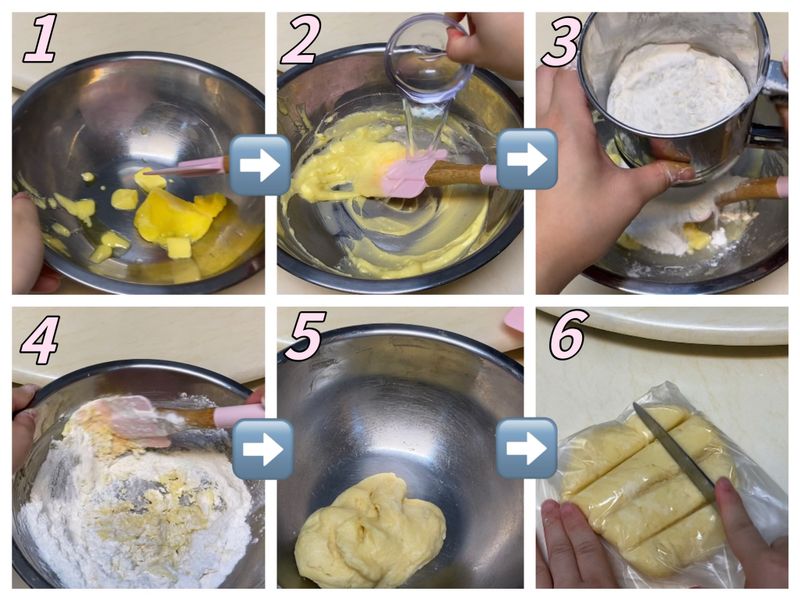 1
2
3
4
5
6