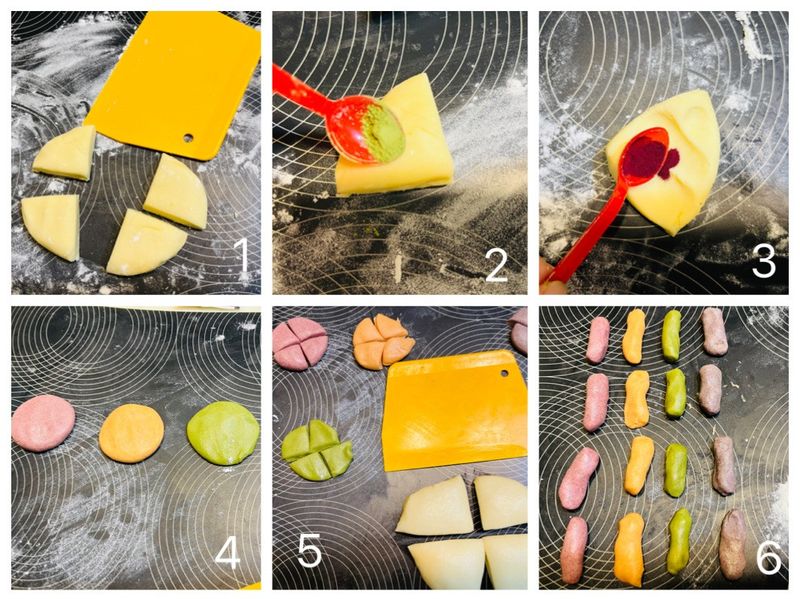 1

2

3

4

5

6