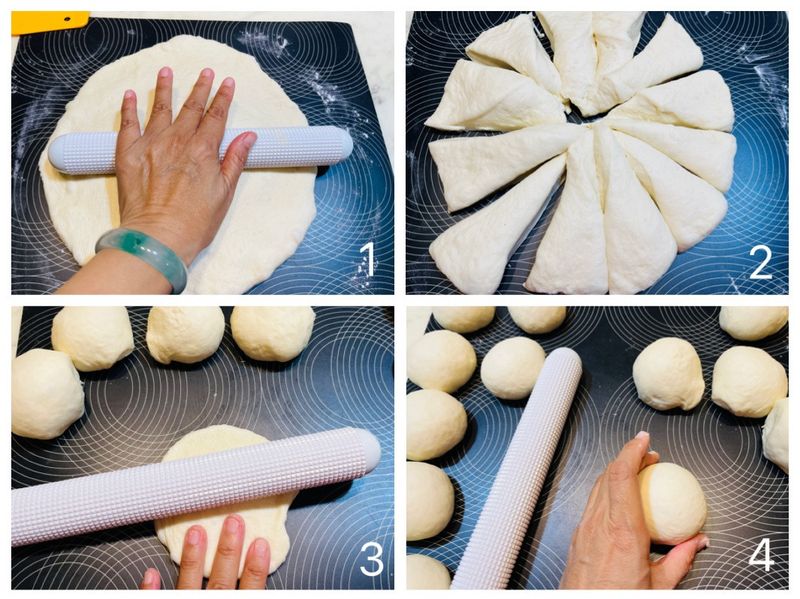 1

2

3

4