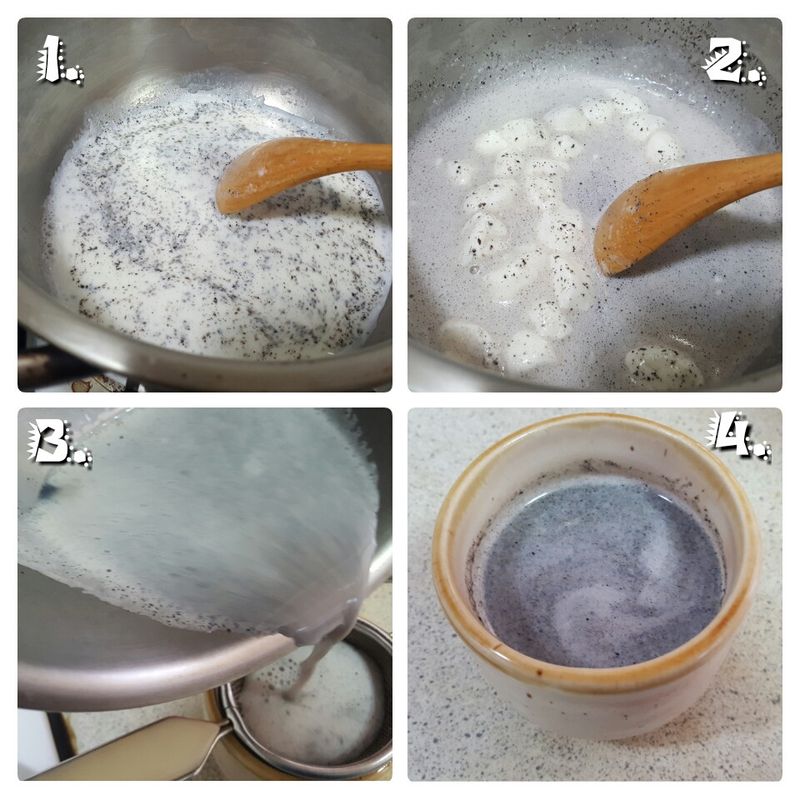 1.

2.

3.

4.